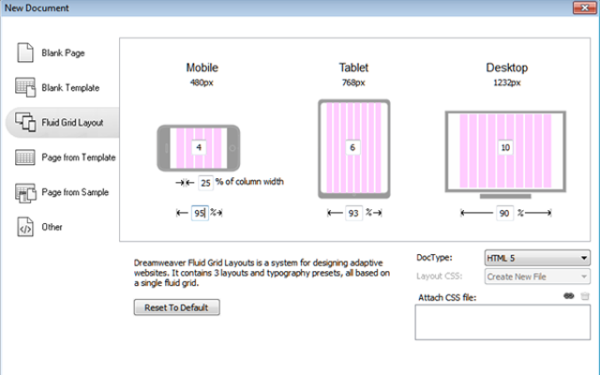 New Document

Blank Page

Blank Template

Fluid Grid Layout

Page from Template

Page from Sample

Other

Mobile
480px

4

25 % of column width

95 %

Tablet
768px

6

93 %

Desktop
1232px

10

90 %

Dreamweaver Fluid Grid Layouts is a system for designing adaptive websites. It contains 3 layouts and typography presets, all based on a single fluid grid.

Reset To Default

DocType: HTML 5

Layout CSS: Create New File

Attach CSS file: