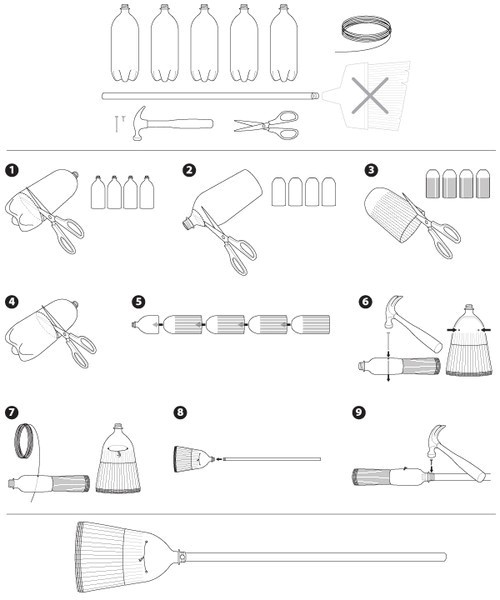 1

2

3

4

5

6

7

8

9